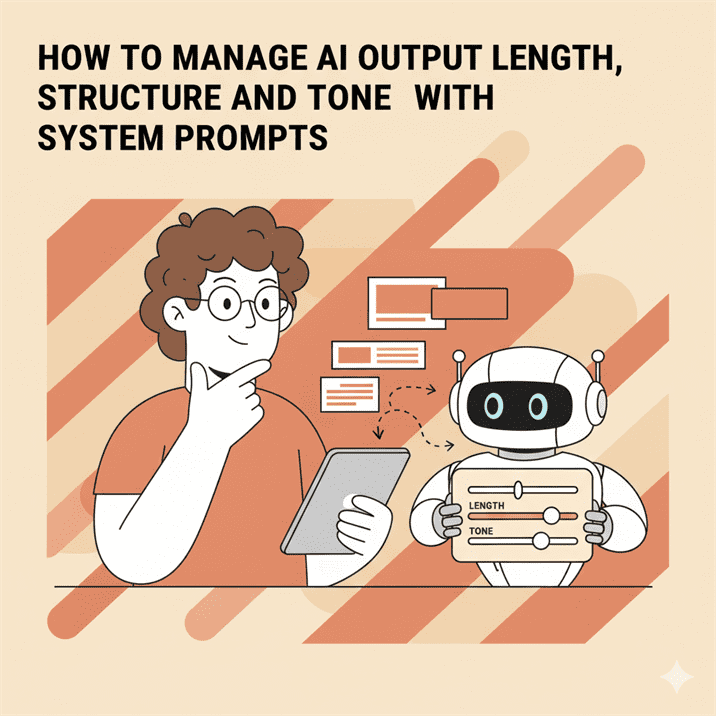 HOW TO MANAGE AI OUTPUT LENGTH, STRUCTURE AND TONE WITH SYSTEM PROMPTS

LENGTH

TONE